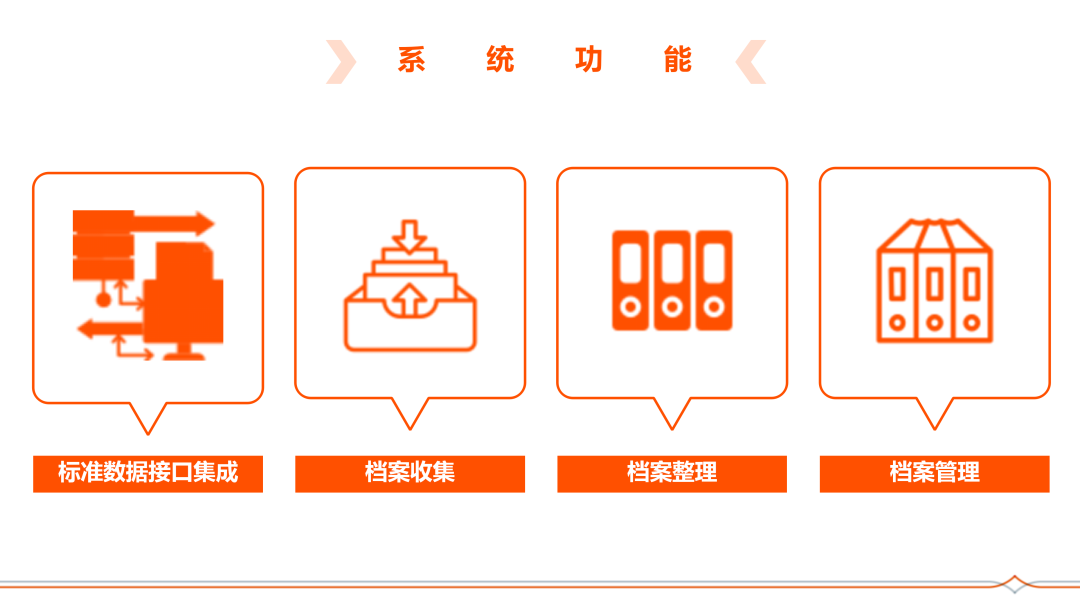 系 统 功 能

标准数据接口集成

档案收集

档案整理

档案管理